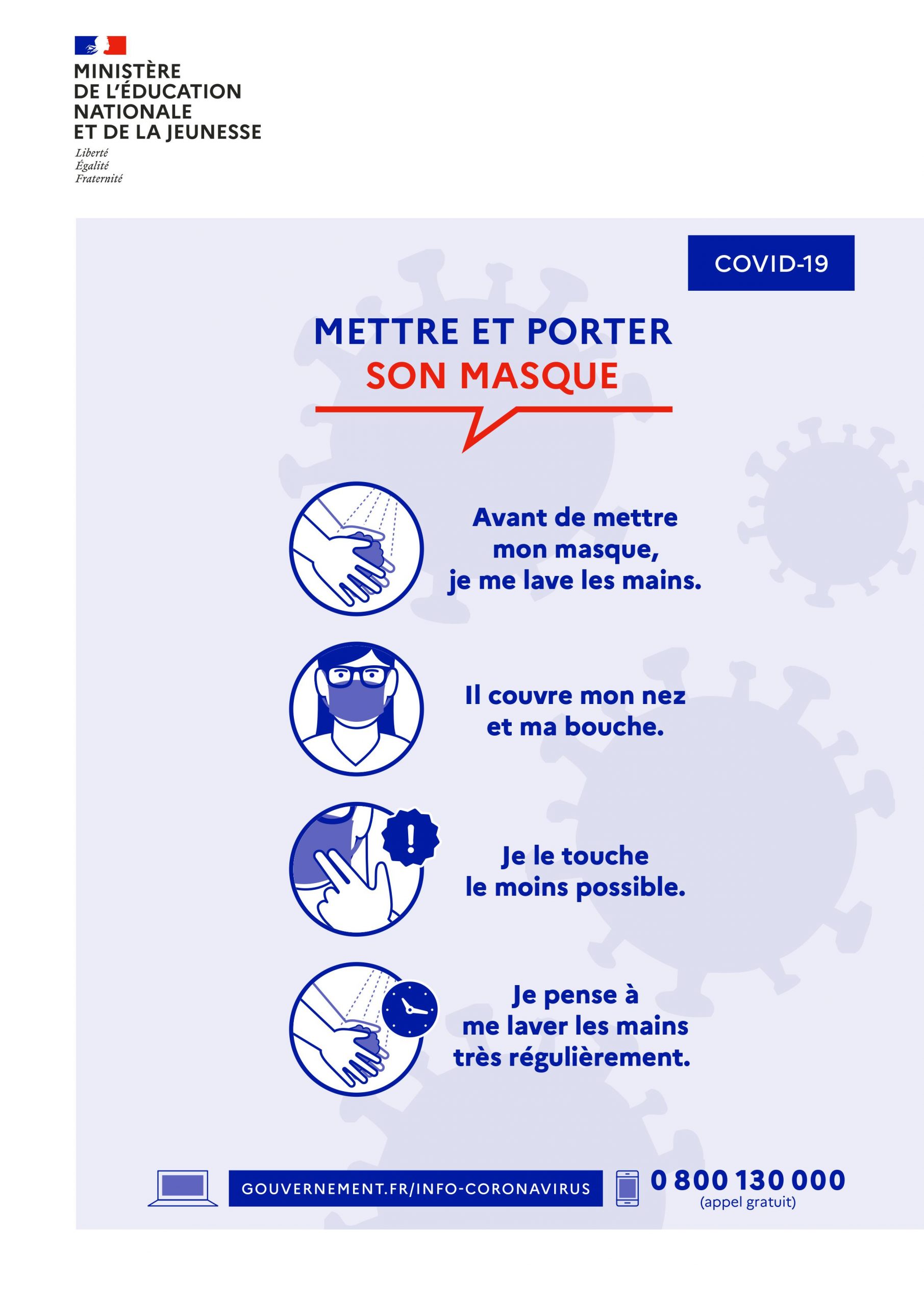 MINISTÈRE
DE L'ÉDUCATION
NATIONALE
ET DE LA JEUNESSE
Liberté
Égalité
Fraternité

COVID-19

METTRE ET PORTER
SON MASQUE

Avant de mettre mon masque, je me lave les mains.

Il couvre mon nez et ma bouche.

Je le touche le moins possible.

Je pense à me laver les mains très régulièrement.

GOUVERNEMENT.FR/INFO-CORONAVIRUS

0 800 130 000
(appel gratuit)